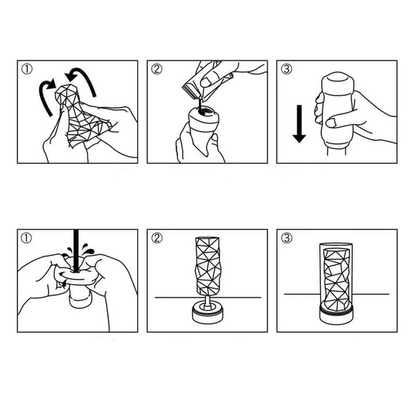 ①

②

③

①

②

③